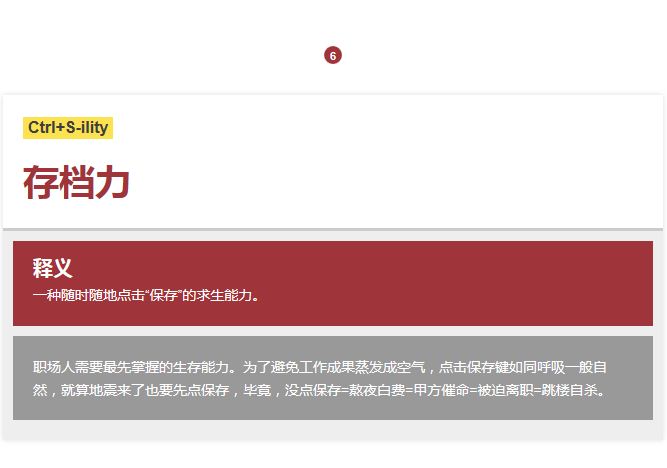 6

Ctrl+S-ility

存档力

释义

一种随时随地点击“保存”的求生能力。

职场人需要最先掌握的生存能力。为了避免工作成果蒸发成空气，点击保存键如同呼吸一般自然，就算地震来了也要先点保存，毕竟，没点保存=熬夜白费=甲方催命=被迫离职=跳楼自杀。