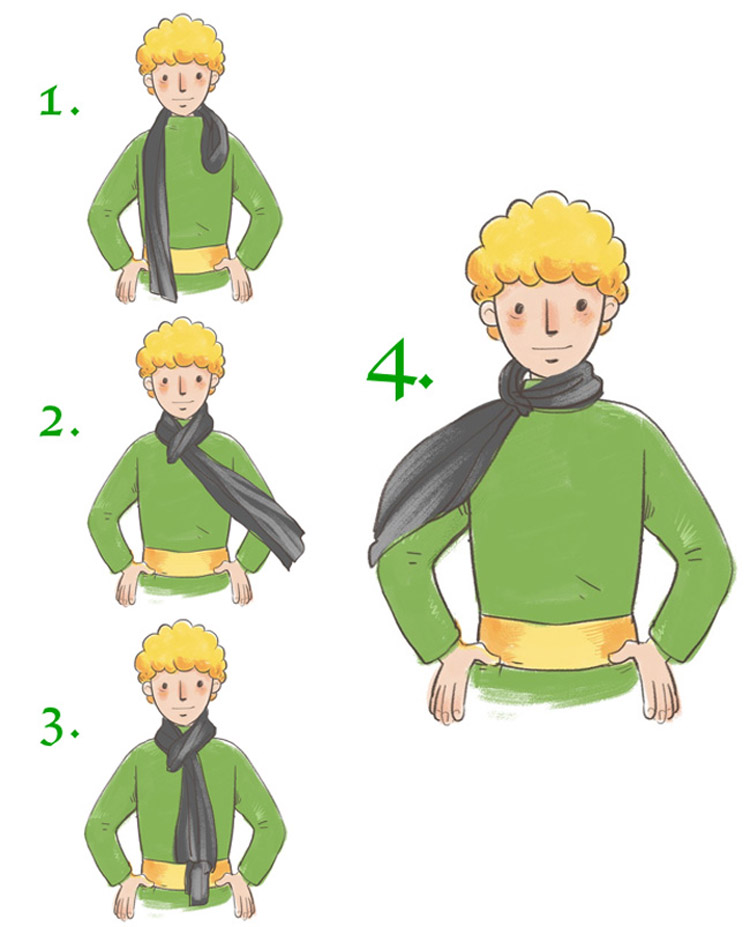 1.

2.

3.

4.